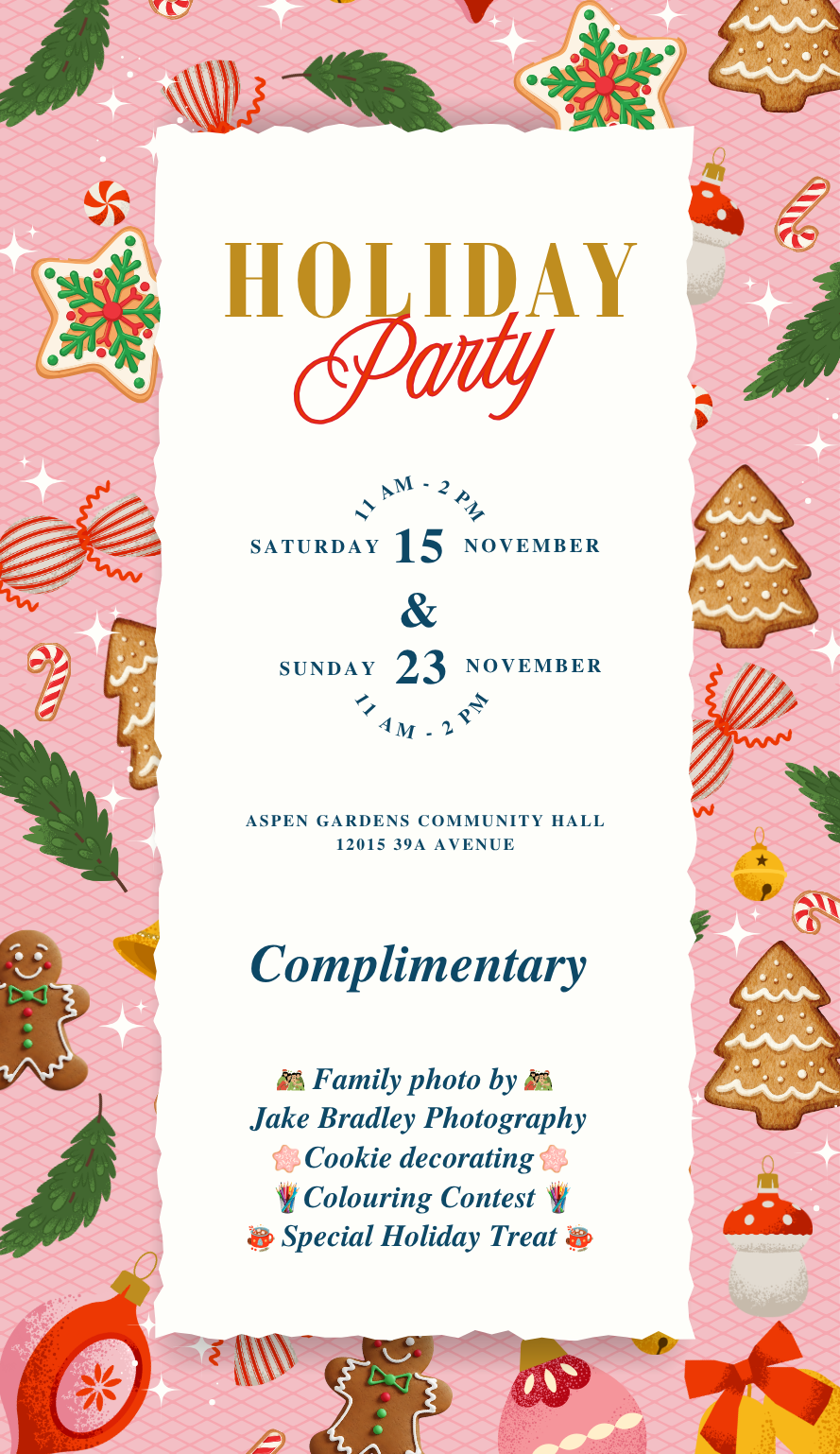 HOLIDAY
Party

11 AM - 2 PM
SATURDAY 15 NOVEMBER
&
SUNDAY 23 NOVEMBER
11 AM - 2 PM

ASPEN GARDENS COMMUNITY HALL
12015 39A AVENUE

Complimentary

Family photo by
Jake Bradley Photography
Cookie decorating
Colouring Contest
Special Holiday Treat